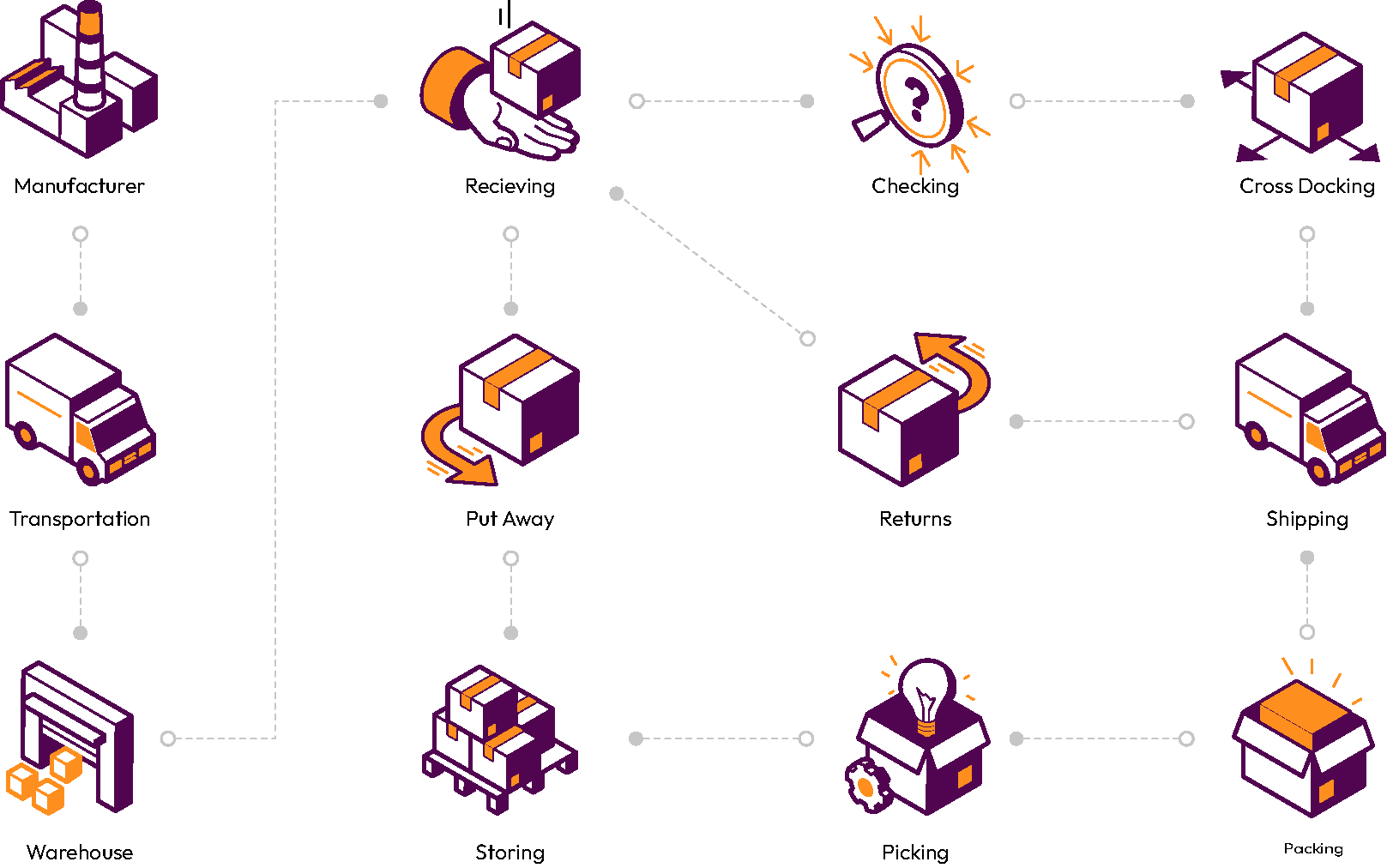 Manufacturer

Recieving

Checking

Cross Docking

Transportation

Put Away

Returns

Shipping

Warehouse

Storing

Picking

Packing